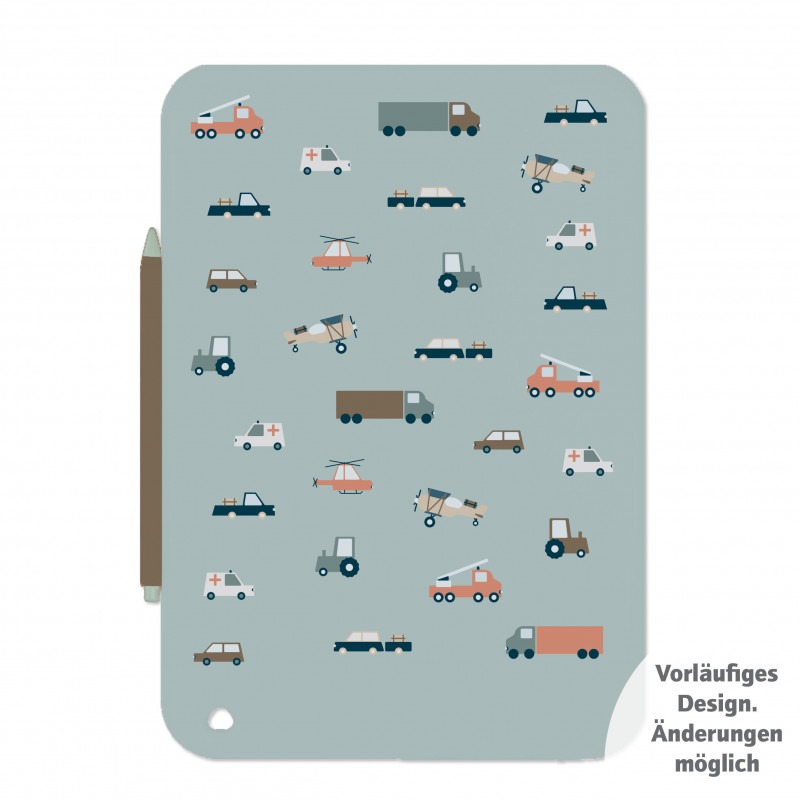 Vorläufiges Design. Änderungen möglich