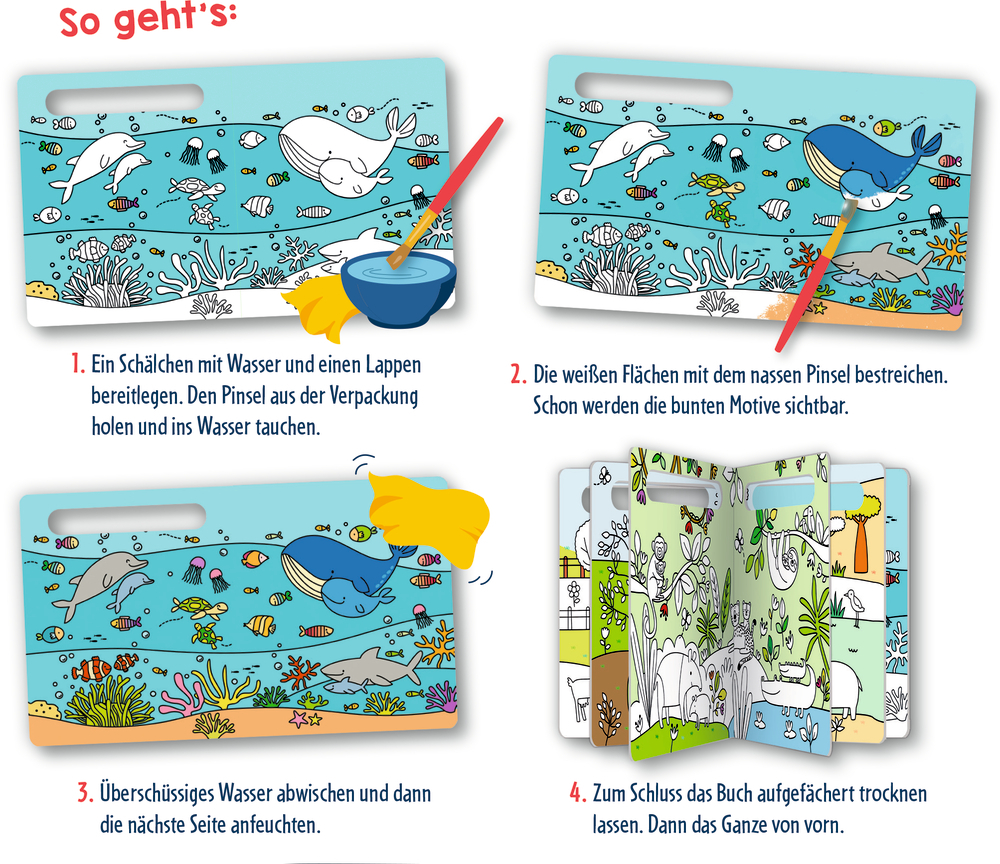 So geht's:

1. Ein Schälchen mit Wasser und einen Lappen bereitlegen. Den Pinsel aus der Verpackung holen und ins Wasser tauchen.

2. Die weißen Flächen mit dem nassen Pinsel bestreichen. Schon werden die bunten Motive sichtbar.

3. Überschüssiges Wasser abwischen und dann die nächste Seite anfeuchten.

4. Zum Schluss das Buch aufgefächert trocknen lassen. Dann das Ganze von vorn.