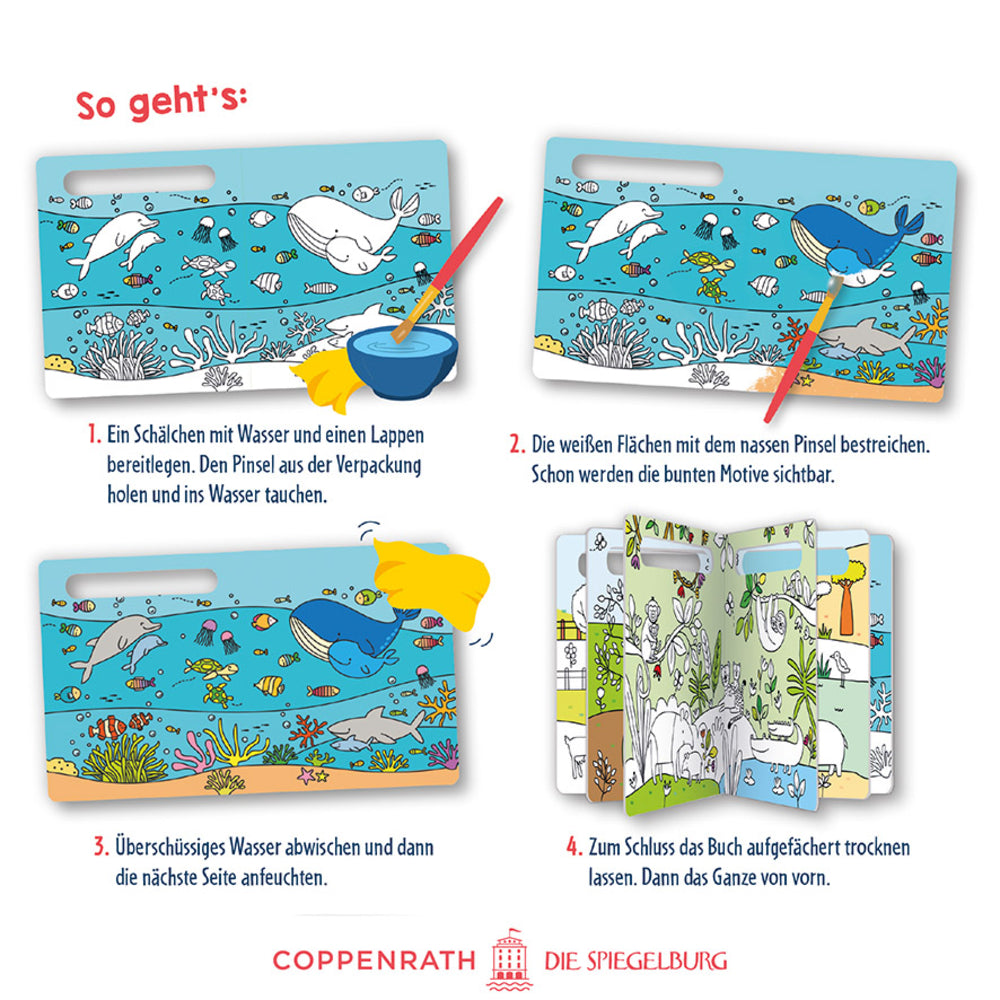 So geht's:

1. Ein Schälchen mit Wasser und einen Lappen bereitlegen. Den Pinsel aus der Verpackung holen und ins Wasser tauchen.

2. Die weißen Flächen mit dem nassen Pinsel bestreichen. Schon werden die bunten Motive sichtbar.

3. Überschüssiges Wasser abwischen und dann die nächste Seite anfeuchten.

4. Zum Schluss das Buch aufgefächert trocknen lassen. Dann das Ganze von vorn.

COPPENRATH DIE SPIEGELBURG